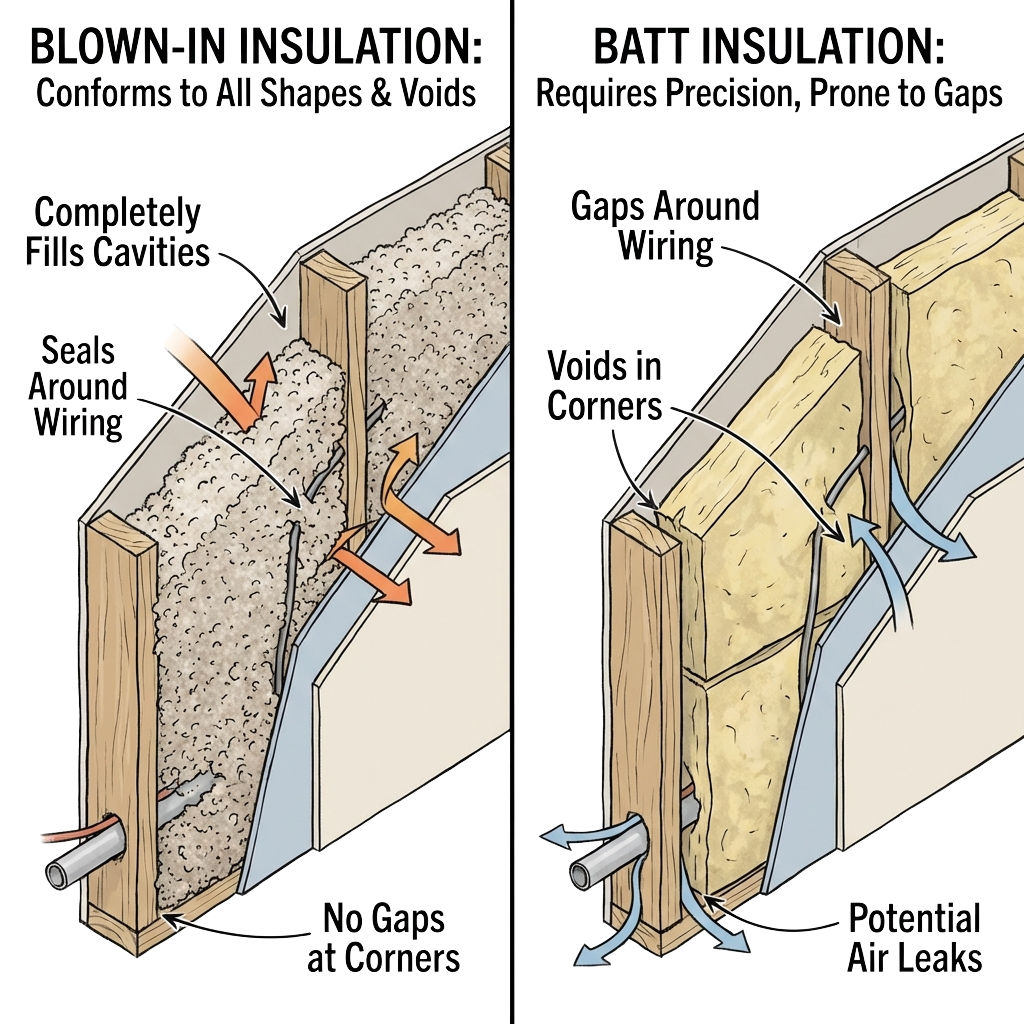 BLOWN-IN INSULATION:
Conforms to All Shapes & Voids

Completely Fills Cavities

Seals Around Wiring

No Gaps at Corners

BATT INSULATION:
Requires Precision, Prone to Gaps

Gaps Around Wiring

Voids in Corners

Potential Air Leaks