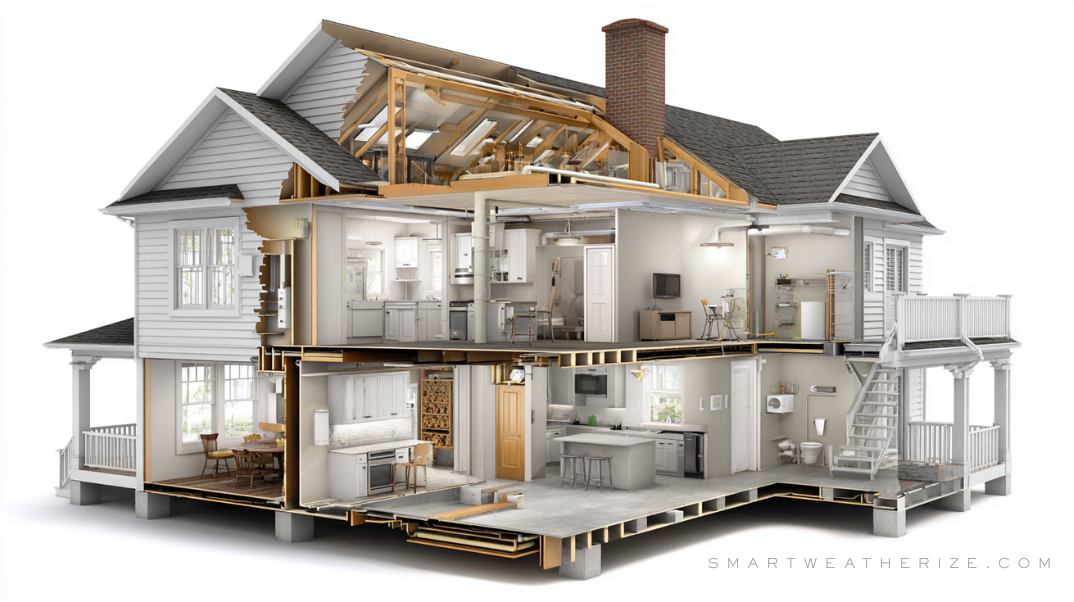 SMARTWEATHERIZE.COM